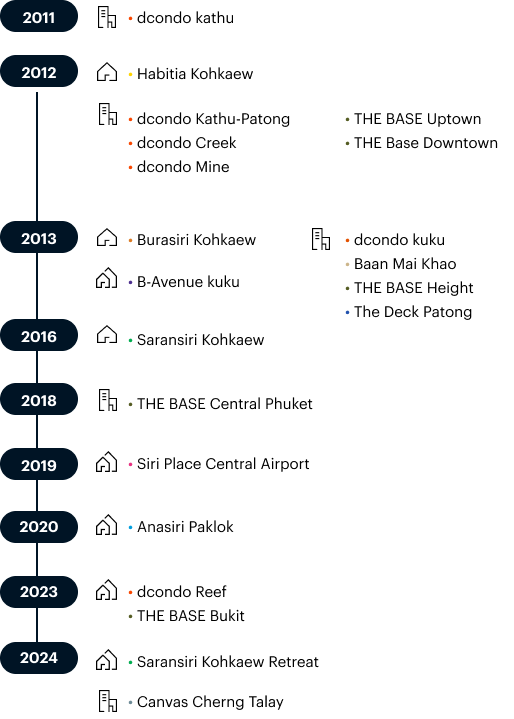 2011

• dcondo kathu

2012

• Habitia Kohkaew

• dcondo Kathu-Patong
• dcondo Creek
• dcondo Mine

• THE BASE Uptown
• THE Base Downtown

2013

• Burasiri Kohkaew

• B-Avenue kuku

• dcondo kuku
• Baan Mai Khao
• THE BASE Height
• The Deck Patong

2016

• Saransiri Kohkaew

2018

• THE BASE Central Phuket

2019

• Siri Place Central Airport

2020

• Anasiri Paklok

2023

• dcondo Reef
• THE BASE Bukit

2024

• Saransiri Kohkaew Retreat

• Canvas Cherng Talay