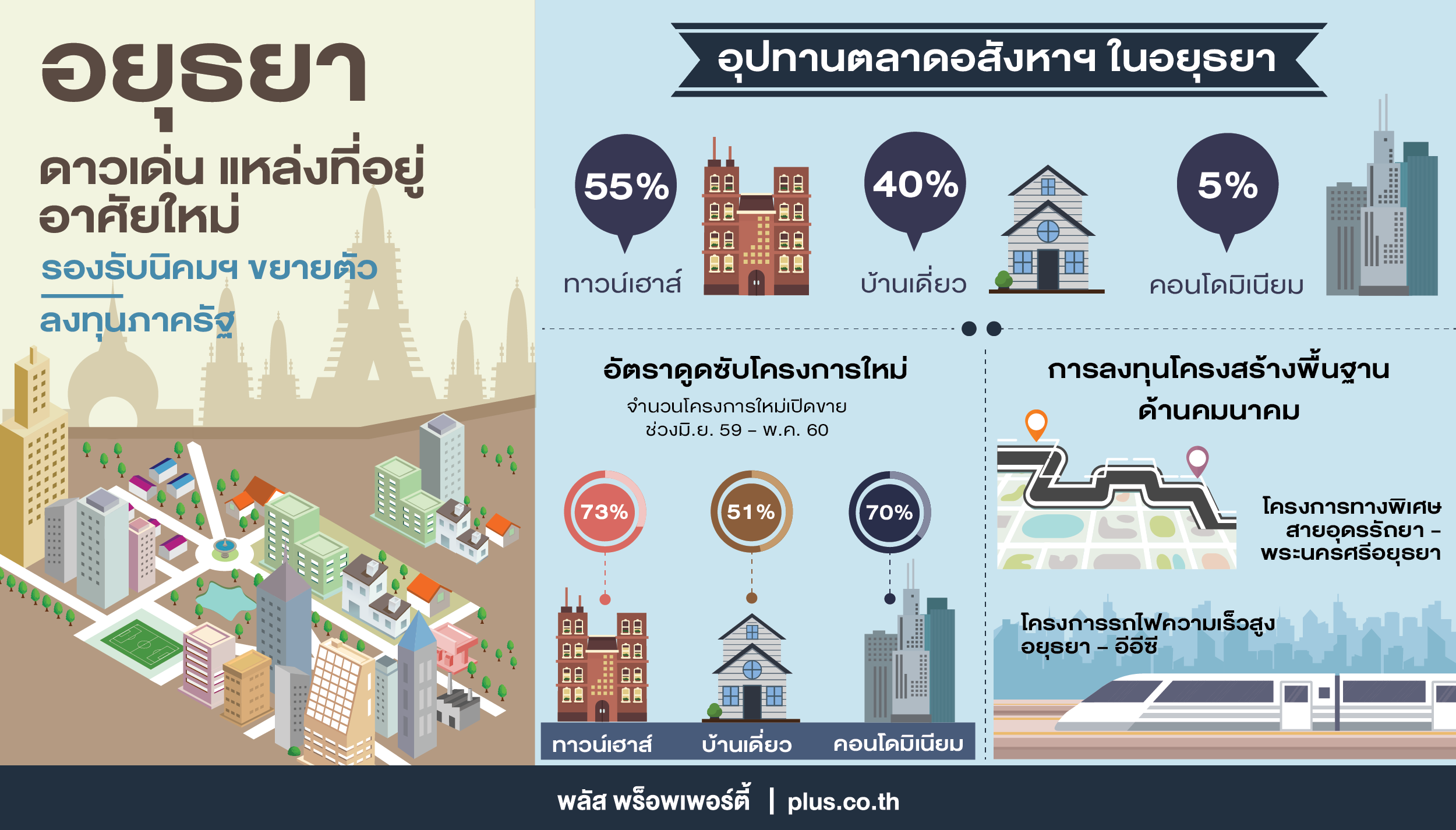 อยุธยา

ดาวเด่น แหล่งที่อยู่อาศัยใหม่

รองรับนิคมฯ ขยายตัว

ลงทุนภาครัฐ

อุปทานตลาดอสังหาฯ ในอยุธยา

55%
ทาวน์เฮาส์

40%
บ้านเดี่ยว

5%
คอนโดมิเนียม

อัตราดูดซับโครงการใหม่

จำนวนโครงการใหม่เปิดขาย ช่วงมิ.ย. 59 – พ.ค. 60

73%

51%

70%

ทาวน์เฮาส์

บ้านเดี่ยว

คอนโดมิเนียม

การลงทุนโครงสร้างพื้นฐานด้านคมนาคม

โครงการทางพิเศษ สายอุดรรัถยา – พระนครศรีอยุธยา

โครงการรถไฟความเร็วสูง อยุธยา – อีอีซี

พลัส พร็อพเพอร์ตี้ | plus.co.th